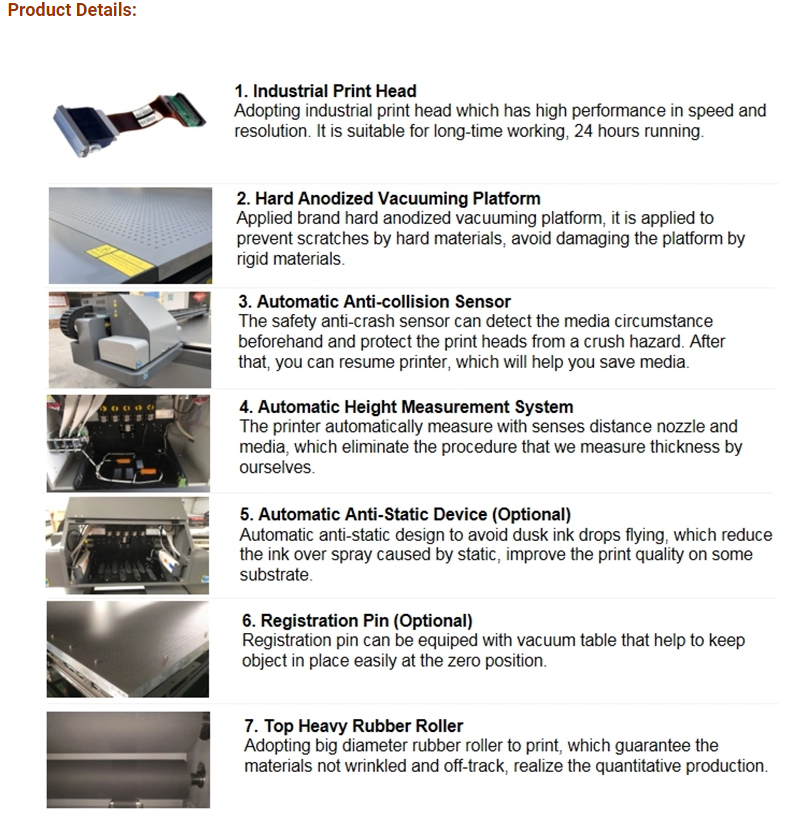 Product Details:

1. Industrial Print Head
Adopting industrial print head which has high performance in speed and resolution. It is suitable for long-time working, 24 hours running.

2. Hard Anodized Vacuuming Platform
Applied brand hard anodized vacuuming platform, it is applied to prevent scratches by hard materials, avoid damaging the platform by rigid materials.

3. Automatic Anti-collision Sensor
The safety anti-crash sensor can detect the media circumstance beforehand and protect the print heads from a crush hazard. After that, you can resume printer, which will help you save media.

4. Automatic Height Measurement System
The printer automatically measure with senses distance nozzle and media, which eliminate the procedure that we measure thickness by ourselves.

5. Automatic Anti-Static Device (Optional)
Automatic anti-static design to avoid dusk ink drops flying, which reduce the ink over spray caused by static, improve the print quality on some substrate.

6. Registration Pin (Optional)
Registration pin can be equiped with vacuum table that help to keep object in place easily at the zero position.

7. Top Heavy Rubber Roller
Adopting big diameter rubber roller to print, which guarantee the materials not wrinkled and off-track, realize the quantitative production.